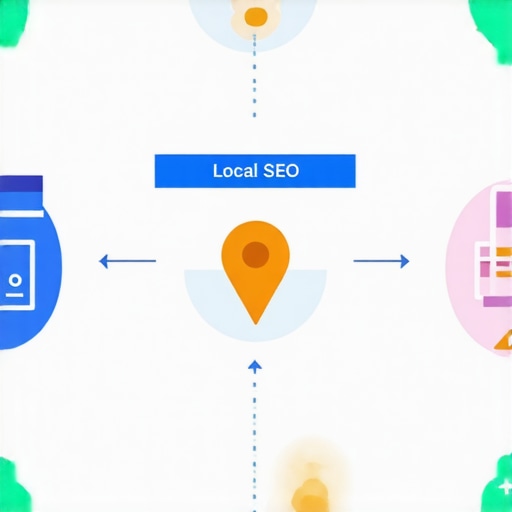 Local SEO